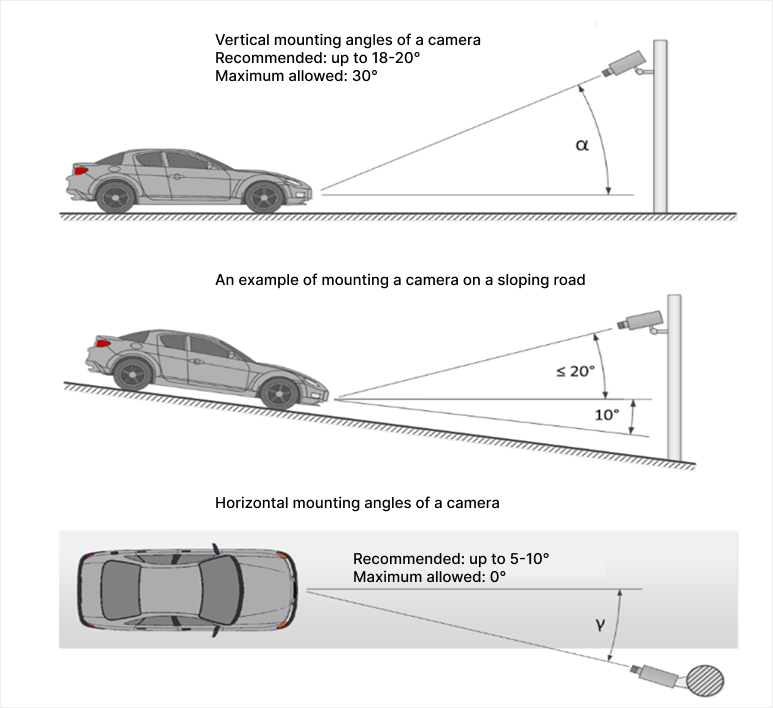 Vertical mounting angles of a camera
Recommended: up to 18-20°
Maximum allowed: 30°

α

An example of mounting a camera on a sloping road

≤ 20°

10°

Horizontal mounting angles of a camera

Recommended: up to 5-10°
Maximum allowed: 0°

γ